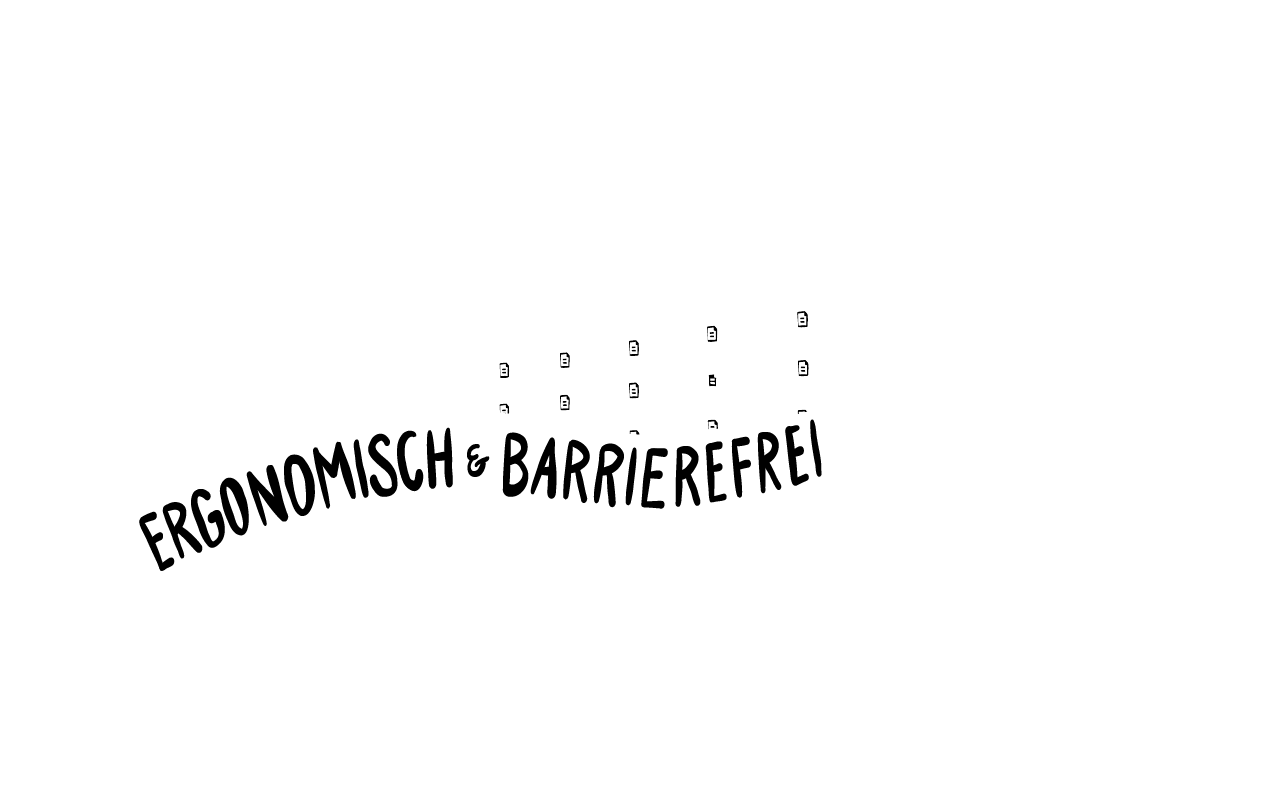 ERGONOMISCH & BARRIEREFREI